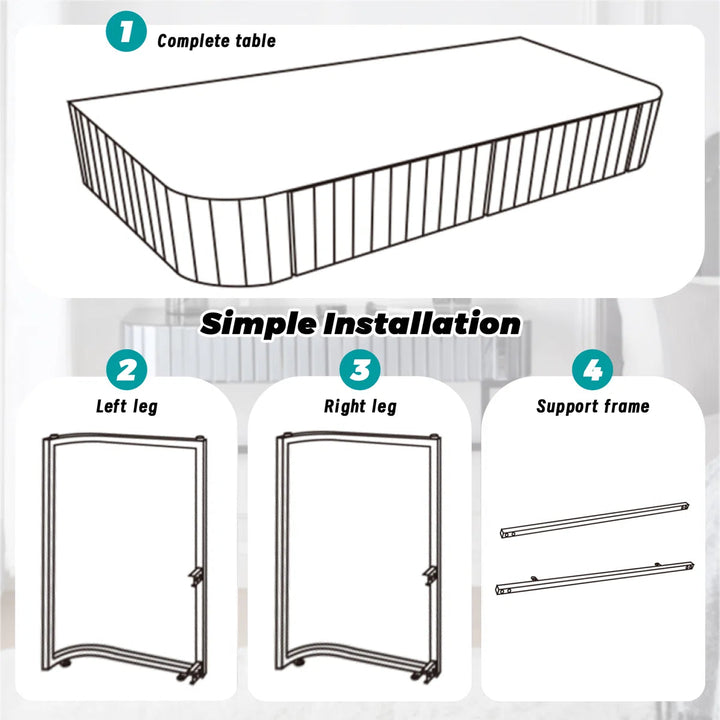 1 Complete table

Simple Installation

2 Left leg

3 Right leg

4 Support frame